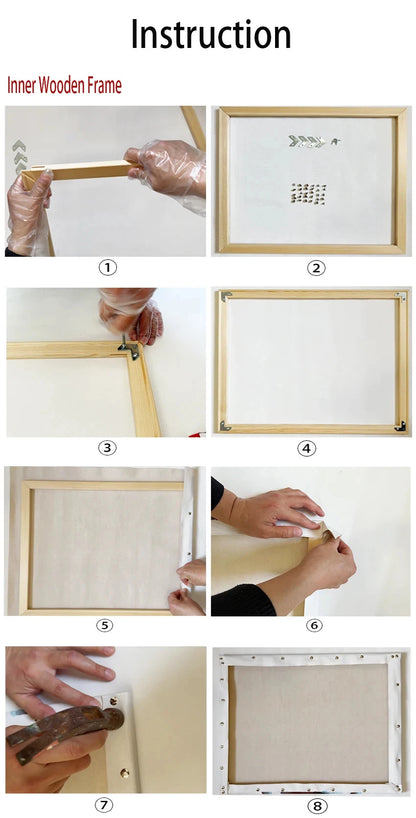 Instruction

Inner Wooden Frame

①

②

③

④

⑤

⑥

⑦

⑧