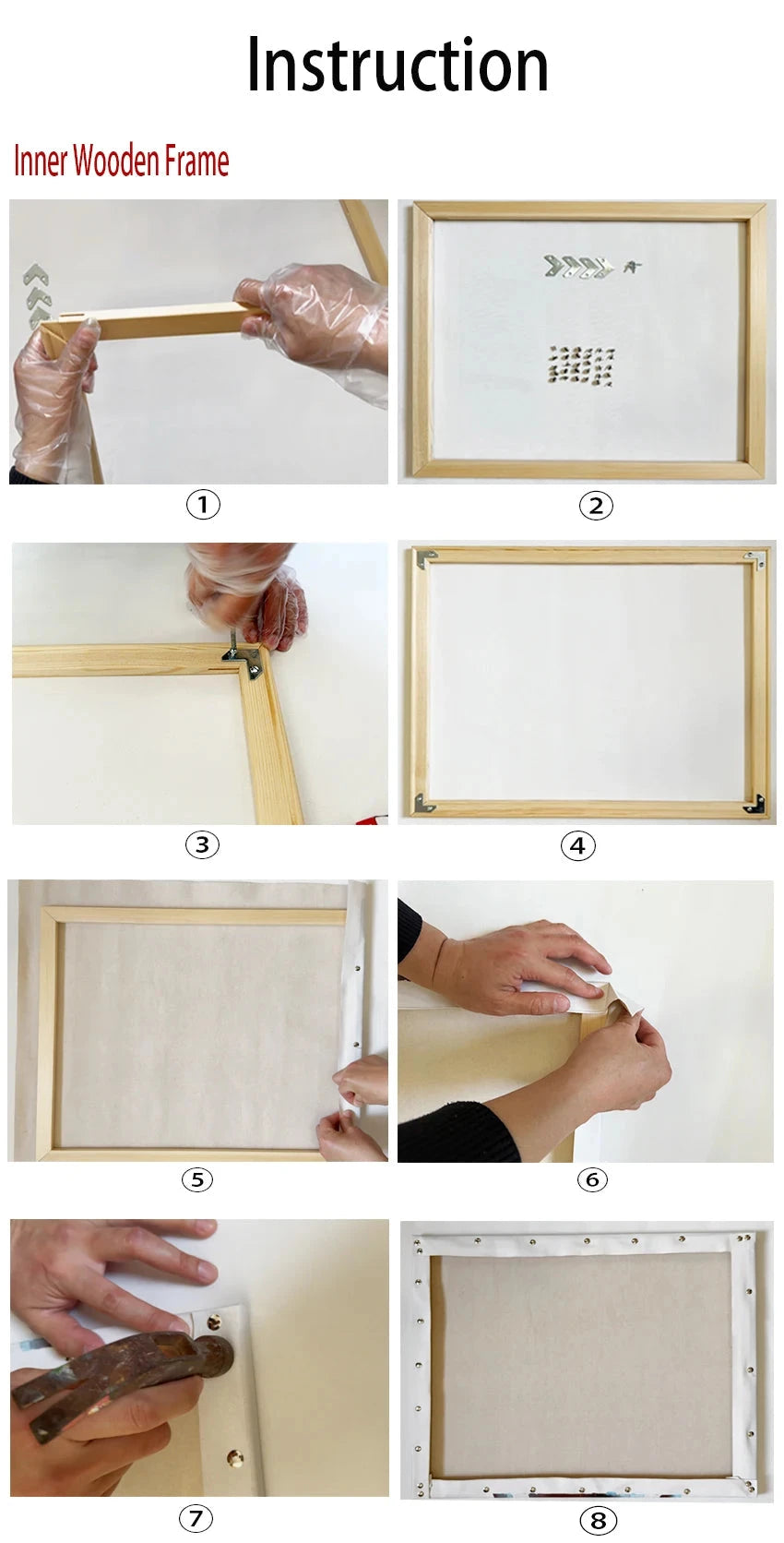 Instruction

Inner Wooden Frame

①

②

③

④

⑤

⑥

⑦

⑧