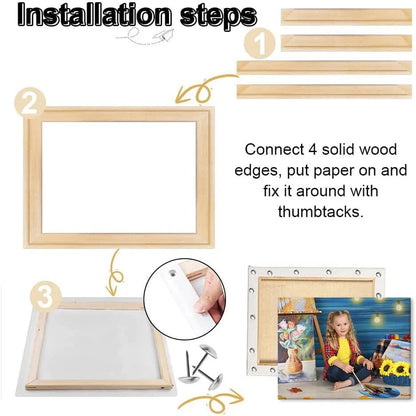 Installation steps

1

2

Connect 4 solid wood edges, put paper on and fix it around with thumbtacks.

3