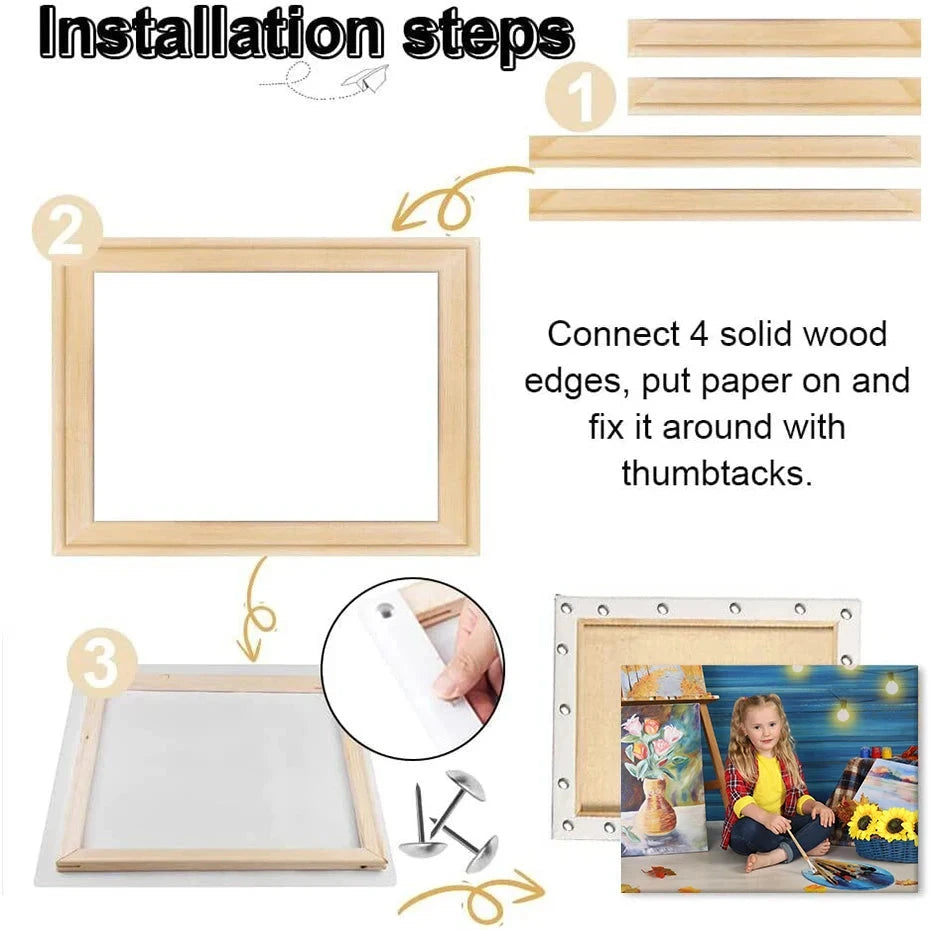 Installation steps

1

2

Connect 4 solid wood edges, put paper on and fix it around with thumbtacks.

3